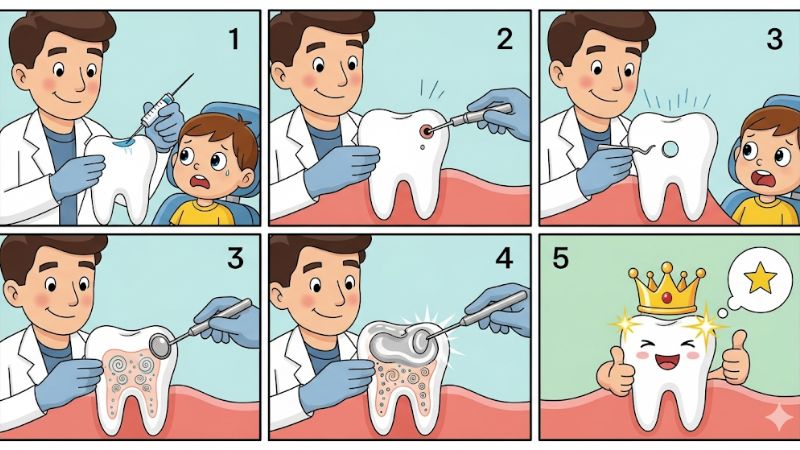 1

2

3

3

4

5